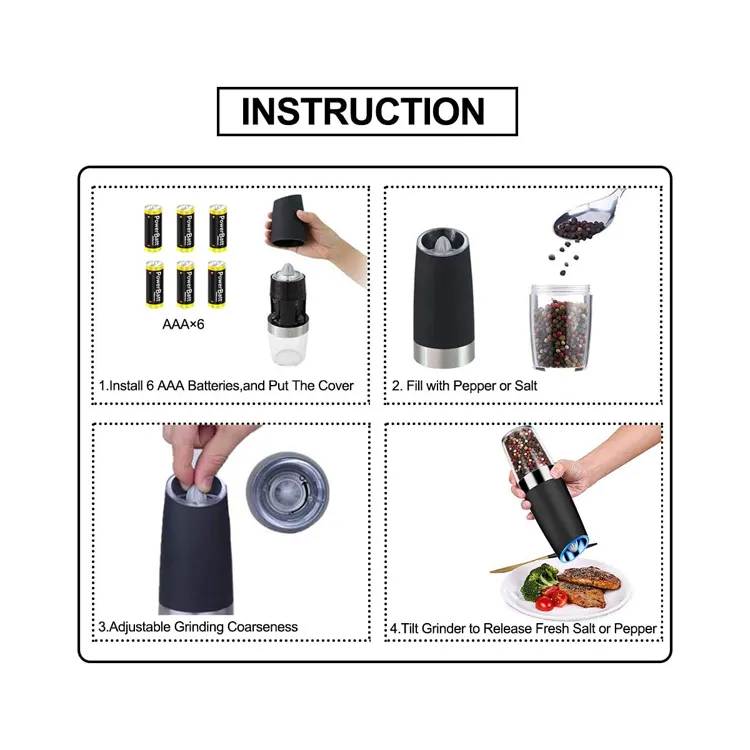 INSTRUCTION

PowerBatt PowerBatt PowerBatt
PowerBatt PowerBatt PowerBatt

AAA×6

1.Install 6 AAA Batteries,and Put The Cover

2. Fill with Pepper or Salt

3.Adjustable Grinding Coarseness

4.Tilt Grinder to Release Fresh Salt or Pepper