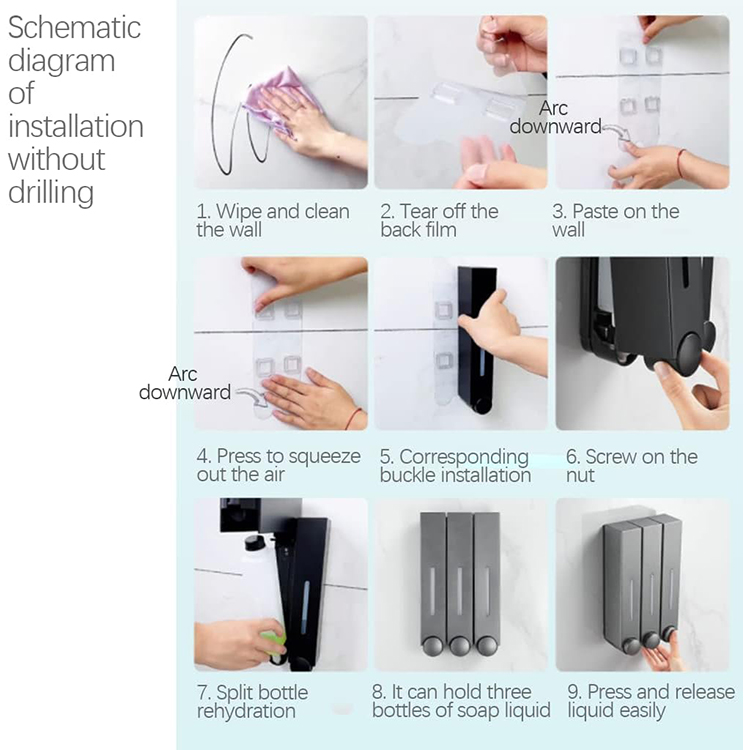 Schematic diagram of installation without drilling

Arc downward

1. Wipe and clean the wall

2. Tear off the back film

3. Paste on the wall

Arc downward

4. Press to squeeze out the air

5. Corresponding buckle installation

6. Screw on the nut

7. Split bottle rehydration

8. It can hold three bottles of soap liquid

9. Press and release liquid easily