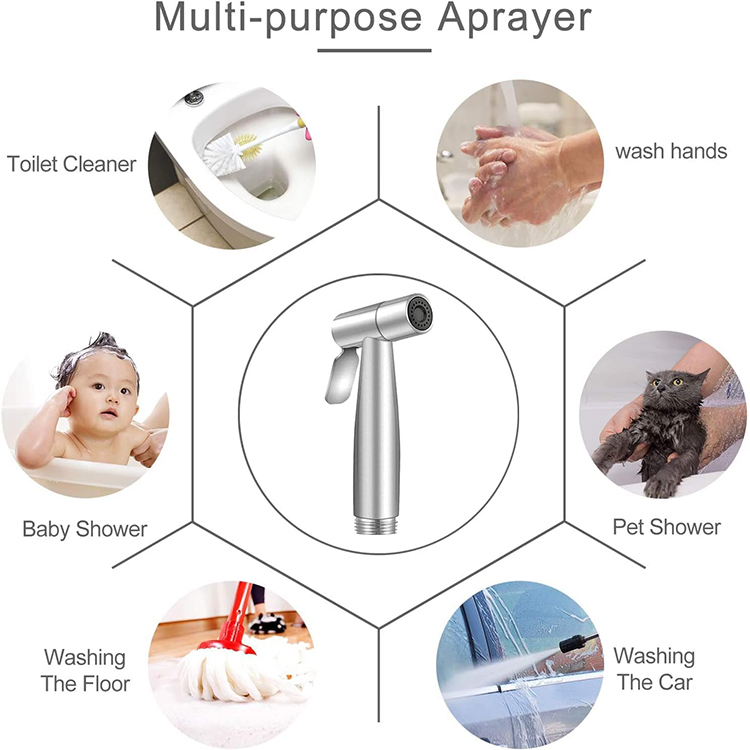 Multi-purpose Aprayer

Toilet Cleaner

wash hands

Baby Shower

Pet Shower

Washing The Floor

Washing The Car