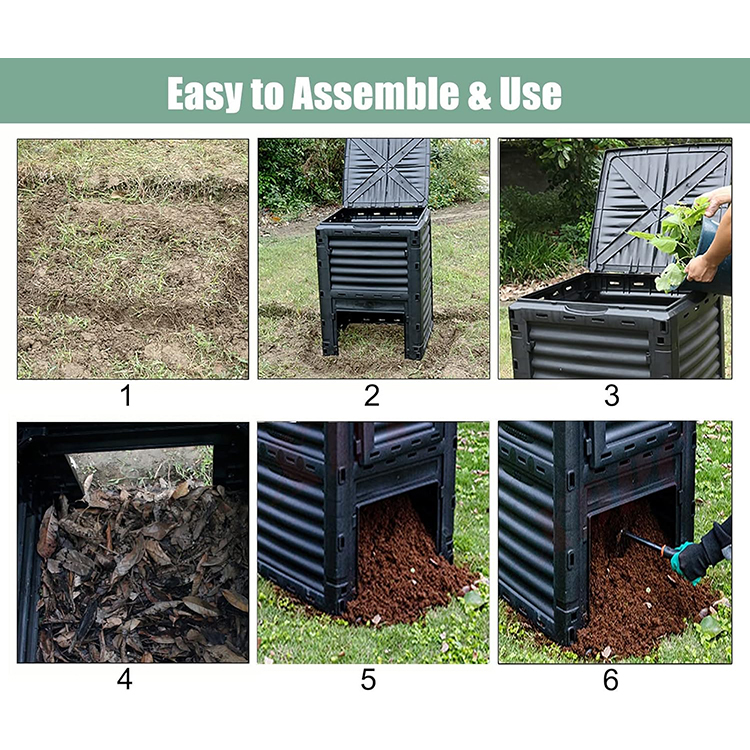 Easy to Assemble & Use

1

2

3

4

5

6